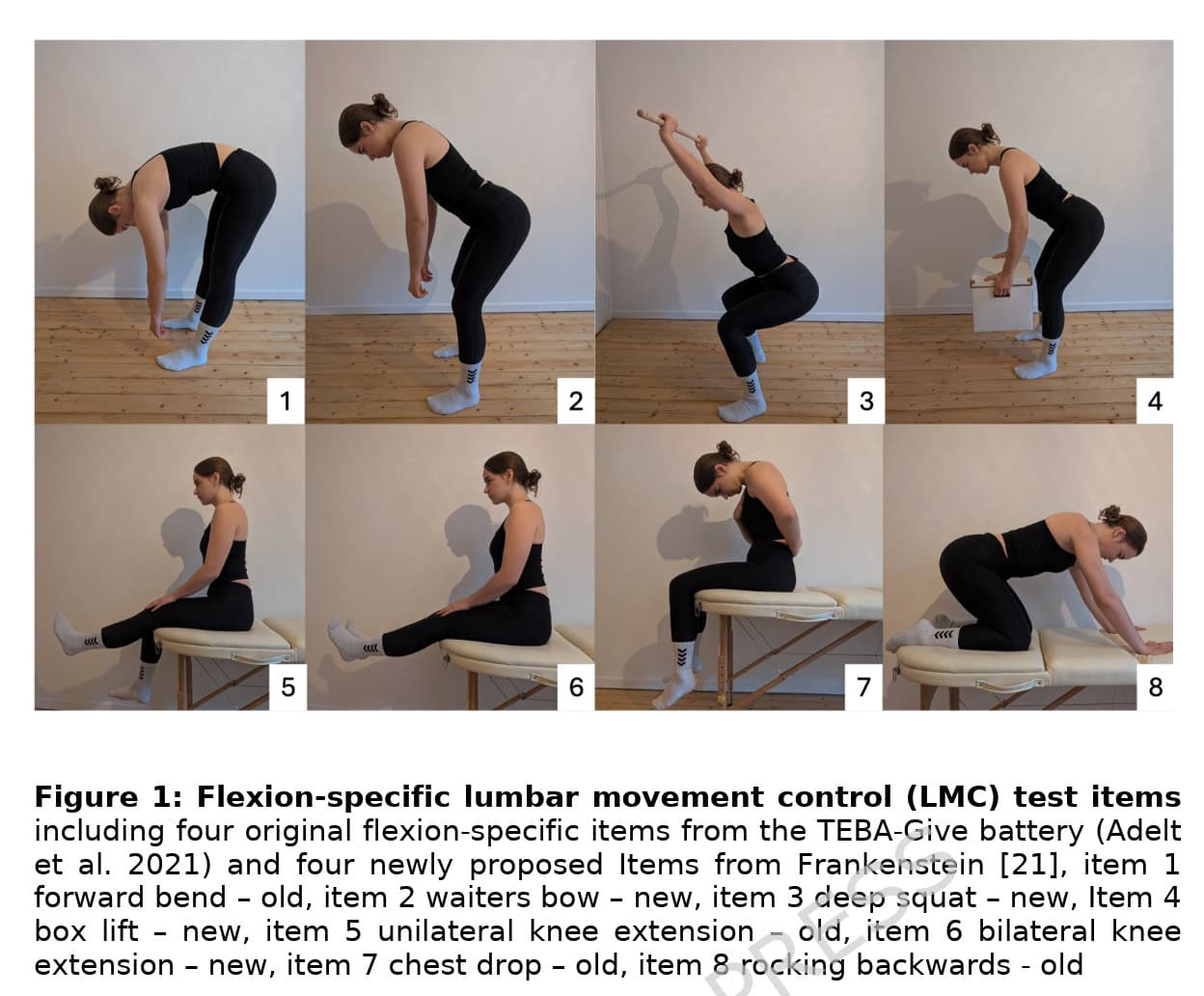 1

2

3

4

5

6

7

8

**Figure 1: Flexion-specific lumbar movement control (LMC) test items** including four original flexion-specific items from the TEBA-Give battery (Adelt et al. 2021) and four newly proposed Items from Frankenstein [21], item 1 forward bend – old, item 2 waiters bow – new, item 3 deep squat – new, Item 4 box lift – new, item 5 unilateral knee extension – old, item 6 bilateral knee extension – new, item 7 chest drop – old, item 8 rocking backwards - old

PRESS