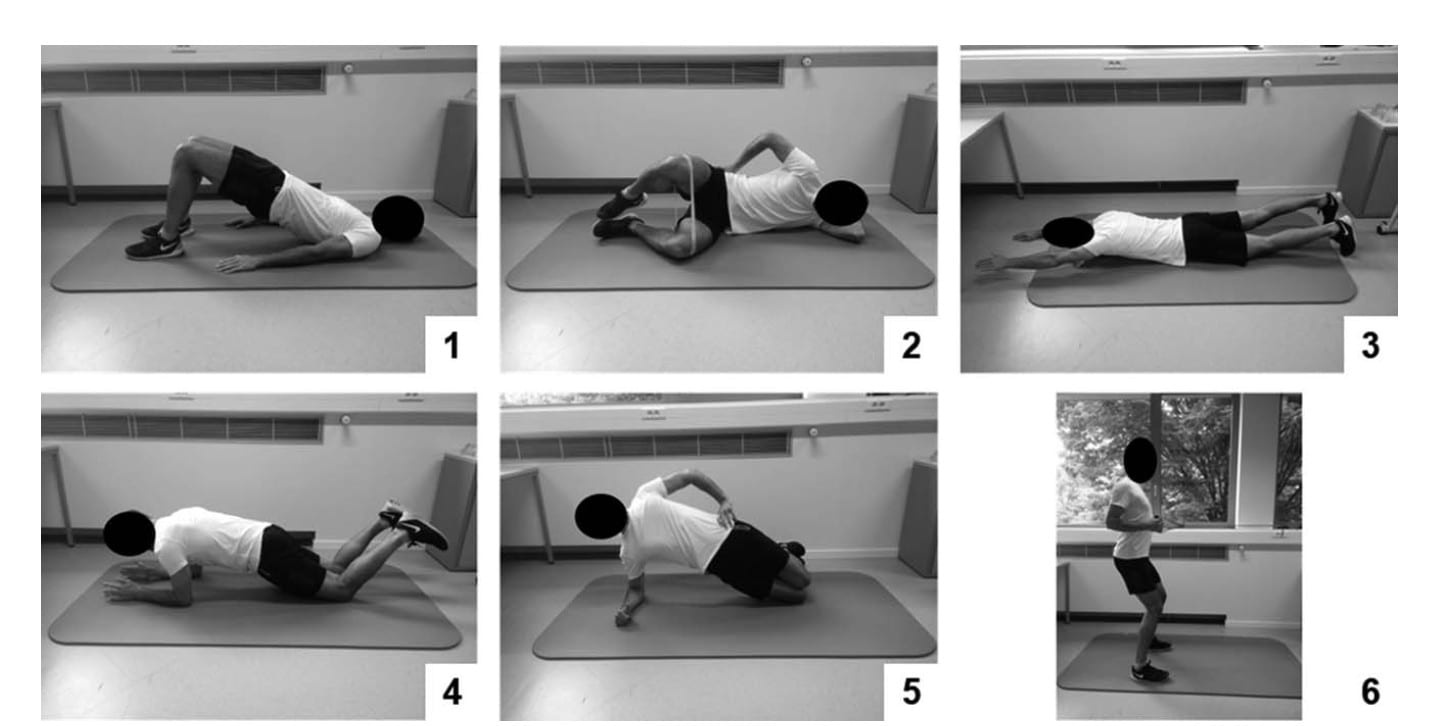 1

2

3

4

5

6